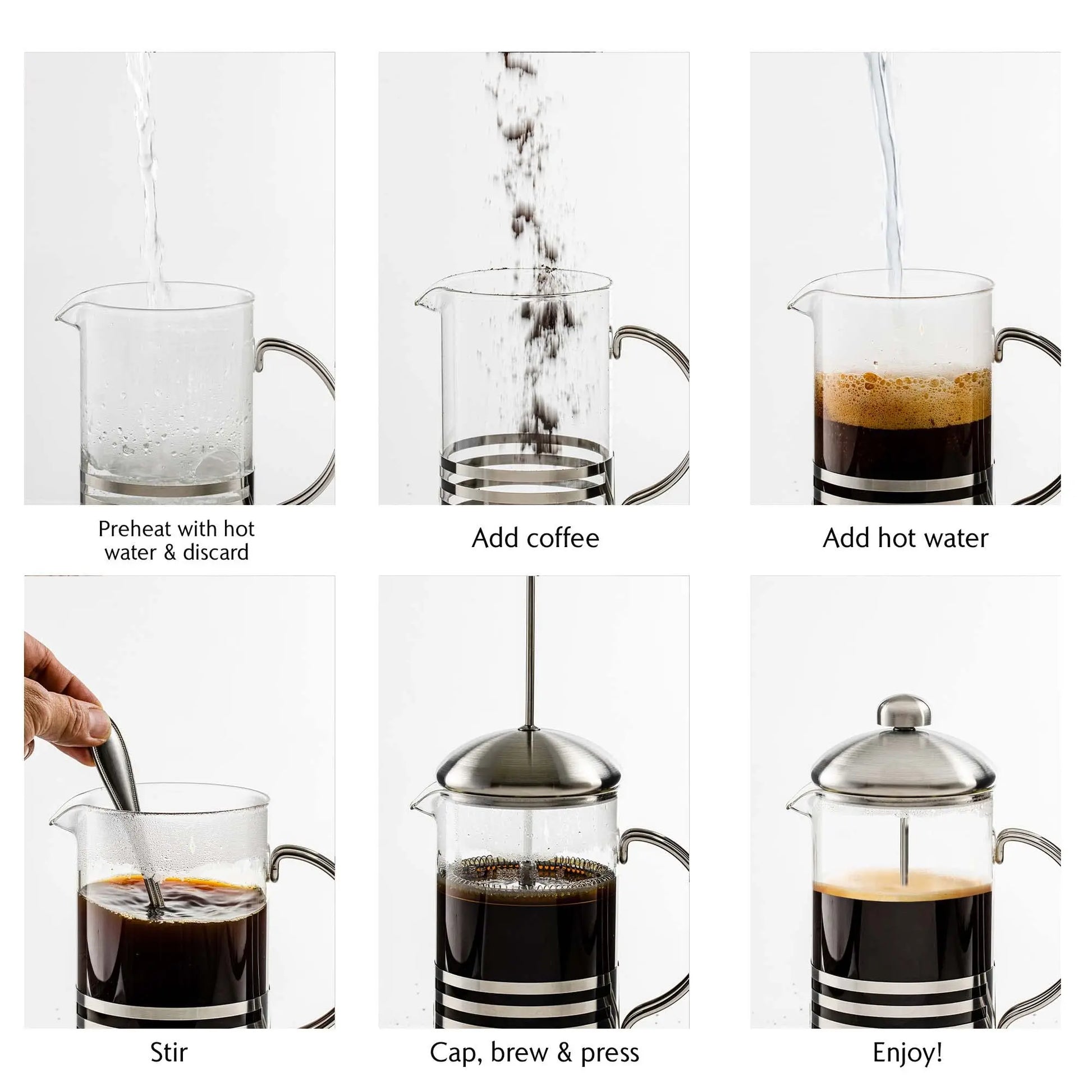 Preheat with hot water & discard

Add coffee

Add hot water

Stir

Cap, brew & press

Enjoy!